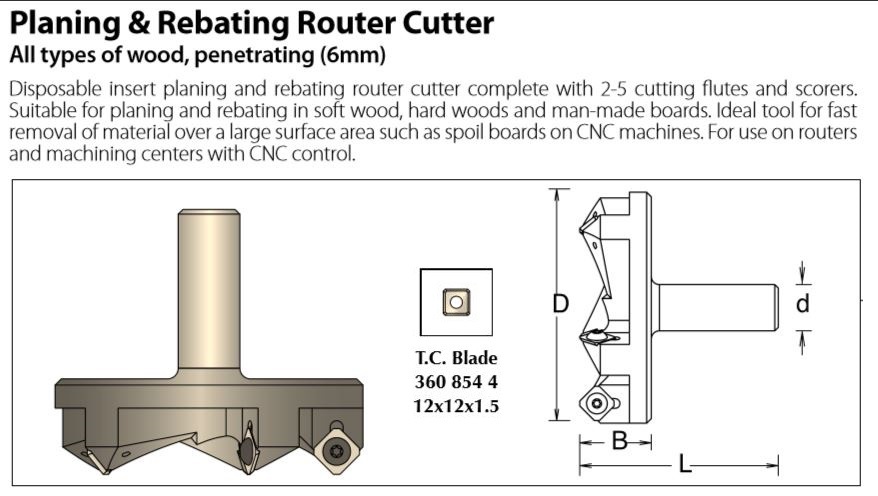 Planing & Rebating Router Cutter
All types of wood, penetrating (6mm)

Disposable insert planing and rebating router cutter complete with 2-5 cutting flutes and scorers. Suitable for planing and rebating in soft wood, hard woods and man-made boards. Ideal tool for fast removal of material over a large surface area such as spoil boards on CNC machines. For use on routers and machining centers with CNC control.

T.C. Blade
360 854 4
12x12x1.5

D
d
B
L